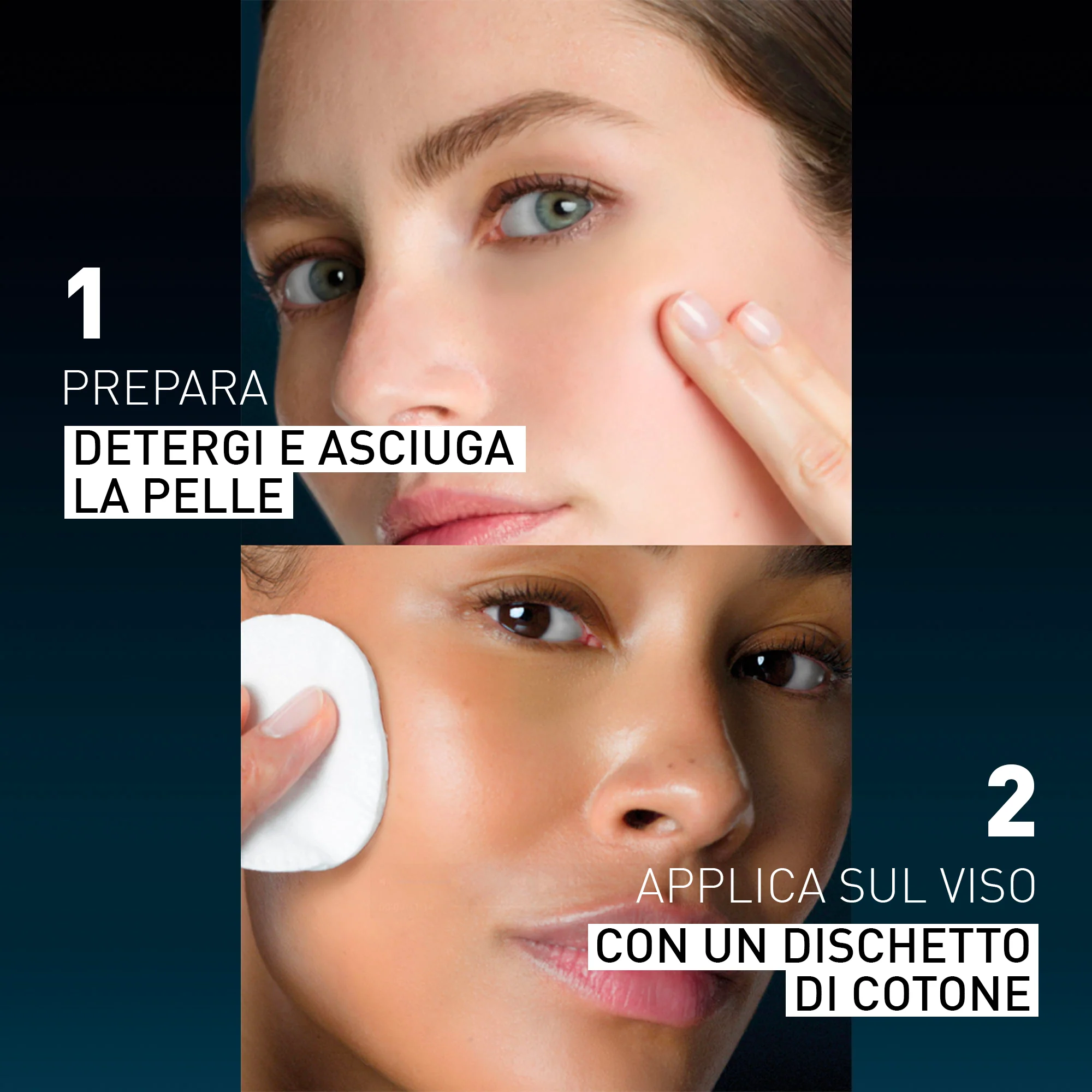 1

PREPARA

DETERGI E ASCIUGA LA PELLE

2

APPLICA SUL VISO

CON UN DISCHETTO DI COTONE